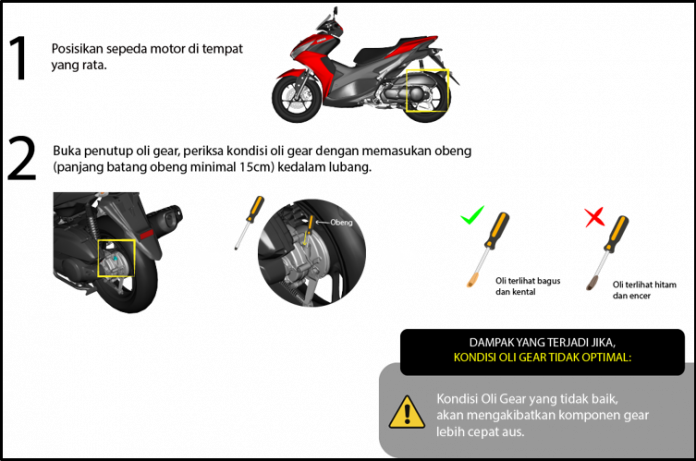 1

Posisikan sepeda motor di tempat yang rata.

2

Buka penutup oli gear, periksa kondisi oli gear dengan memasukan obeng (panjang batang obeng minimal 15cm) kedalam lubang.

Obeng

Oli terlihat bagus dan kental

Oli terlihat hitam dan encer

DAMPAK YANG TERJADI JIKA,
KONDISI OLI GEAR TIDAK OPTIMAL:

Kondisi Oli Gear yang tidak baik, akan mengakibatkan komponen gear lebih cepat aus.